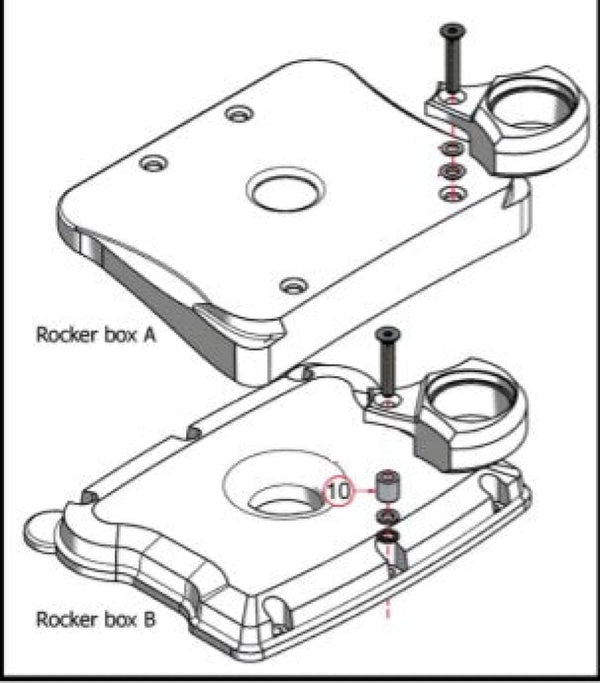 Rocker box A

10

Rocker box B